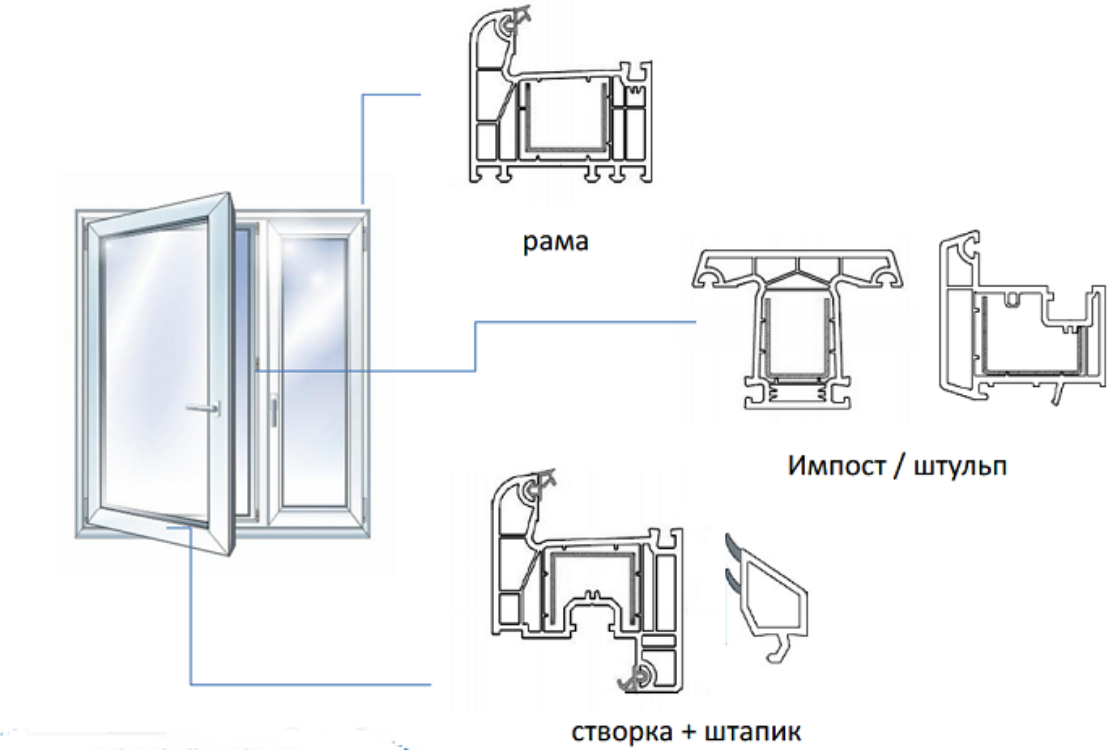 рама

Импост / штульп

створка + штапик